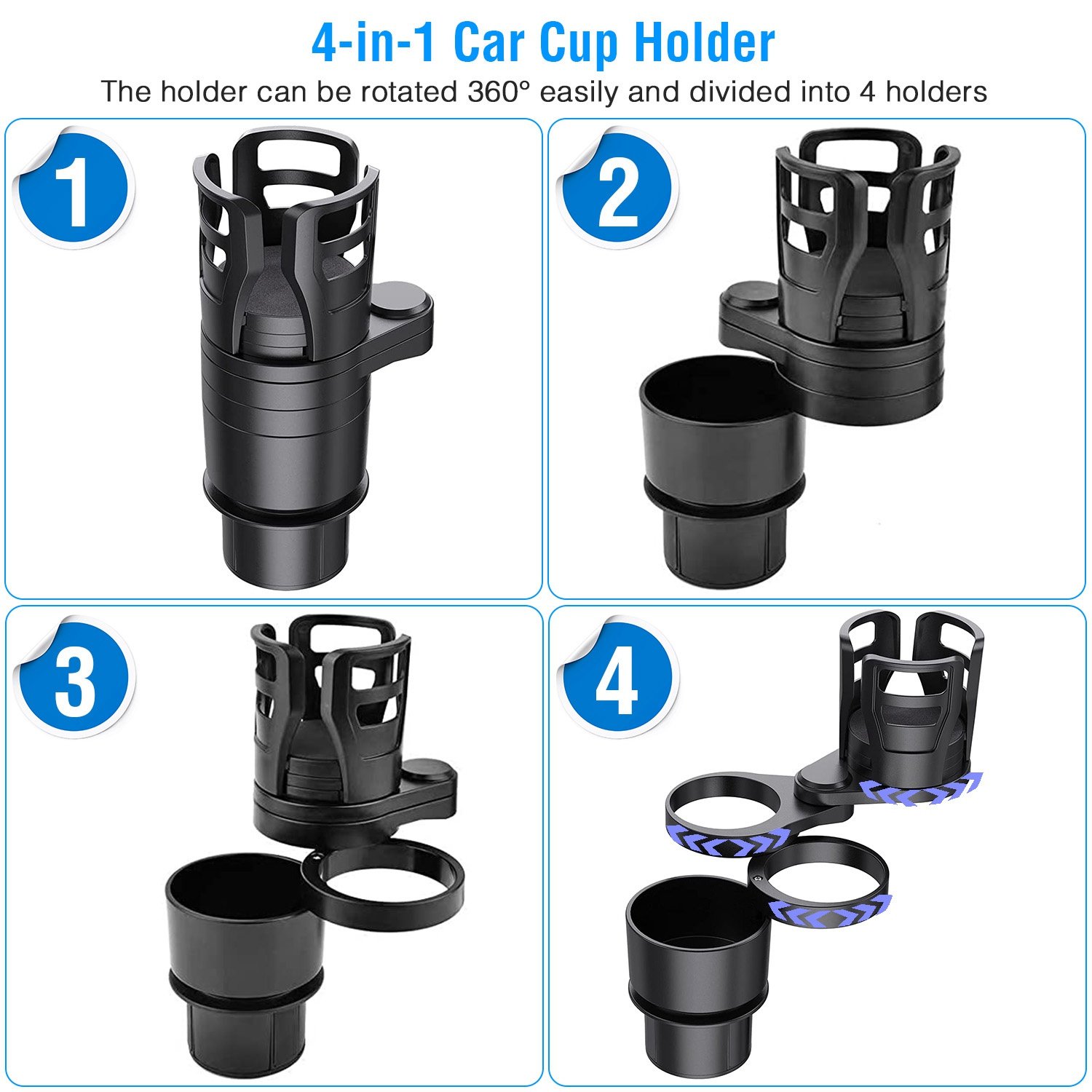 4-in-1 Car Cup Holder

The holder can be rotated 360° easily and divided into 4 holders

1

2

3

4